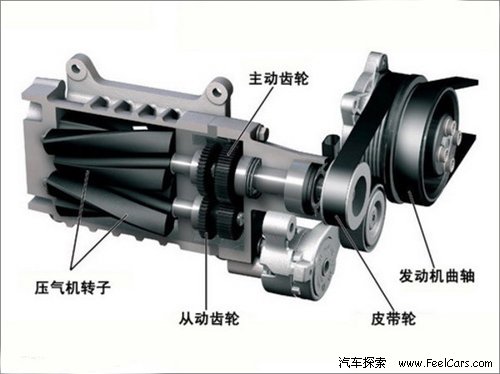 主动齿轮

压气机转子

从动齿轮

皮带轮

发动机曲轴

汽车探索 www.FeelCars.com